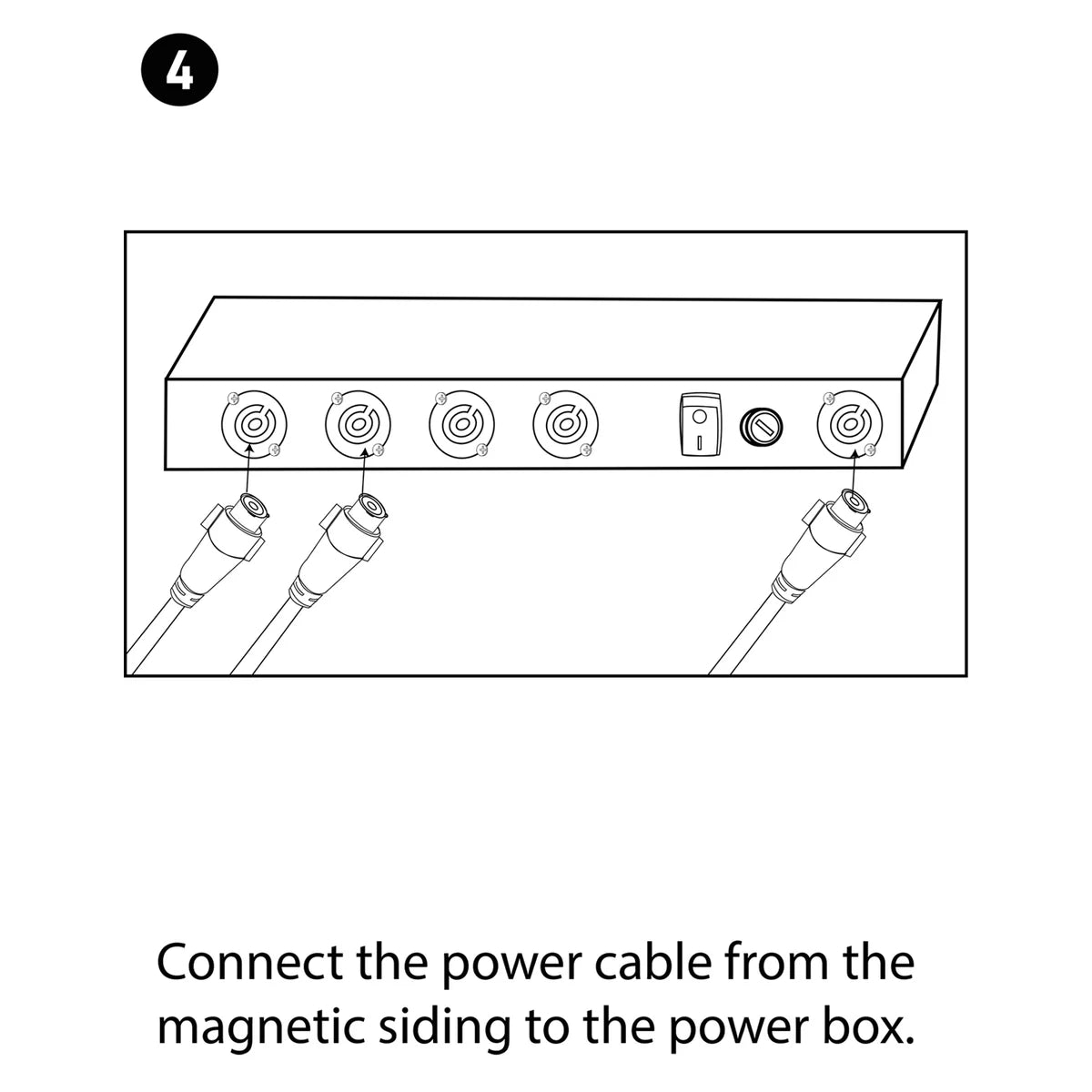 4

Connect the power cable from the magnetic siding to the power box.